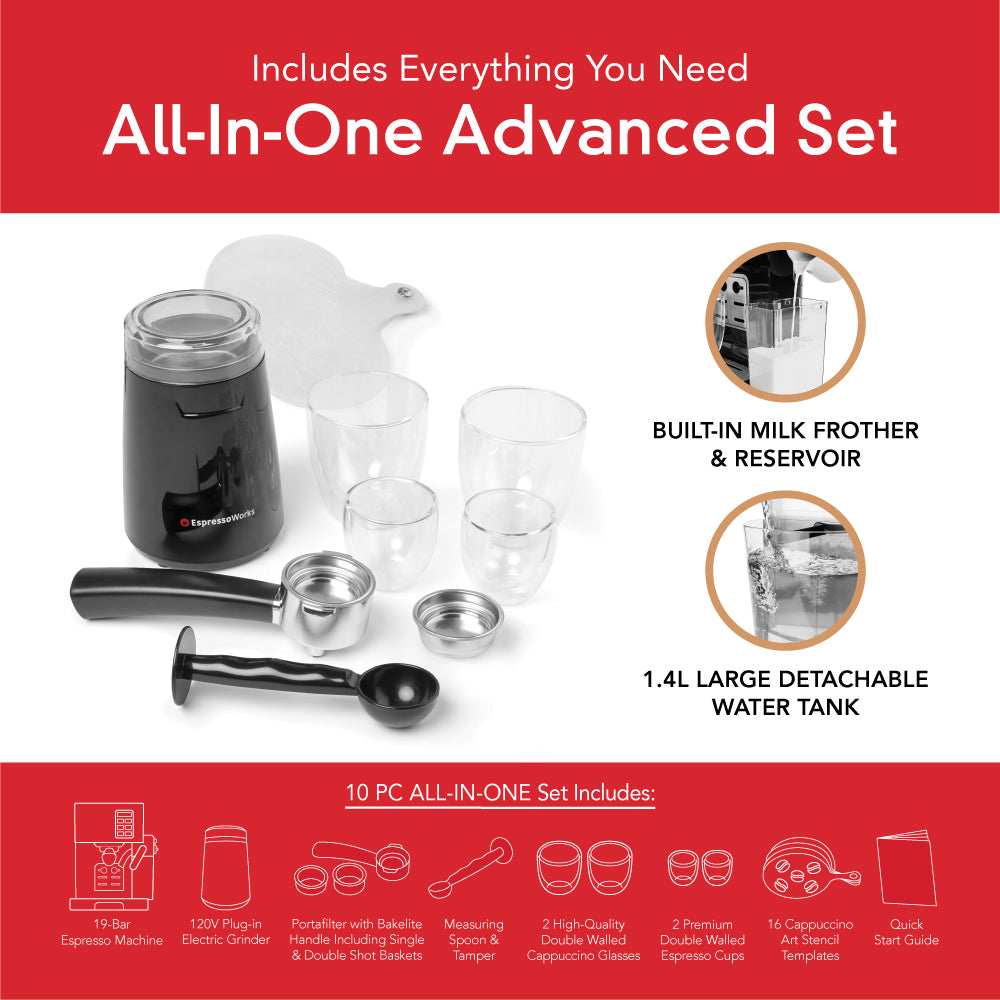 Includes Everything You Need

All-In-One Advanced Set

EspressoWorks

BUILT-IN MILK FROTHER & RESERVOIR

1.4L LARGE DETACHABLE WATER TANK

10 PC ALL-IN-ONE Set Includes:

19-Bar Espresso Machine

120V Plug-in Electric Grinder

Portafilter with Bakelite Handle Including Single & Double Shot Baskets

Measuring Spoon & Tamper

2 High-Quality Double Walled Cappuccino Glasses

2 Premium Double Walled Espresso Cups

16 Cappuccino Art Stencil Templates

Quick Start Guide